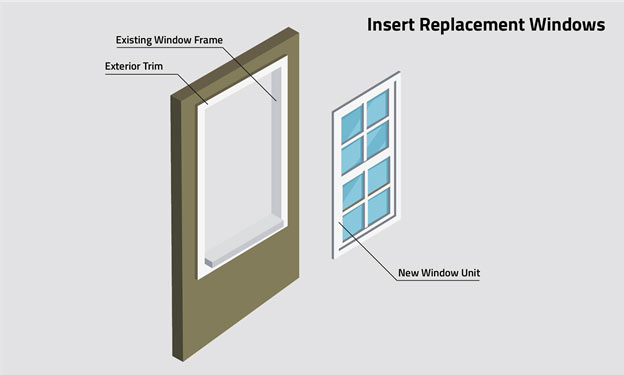 Insert Replacement Windows

Existing Window Frame

Exterior Trim

New Window Unit